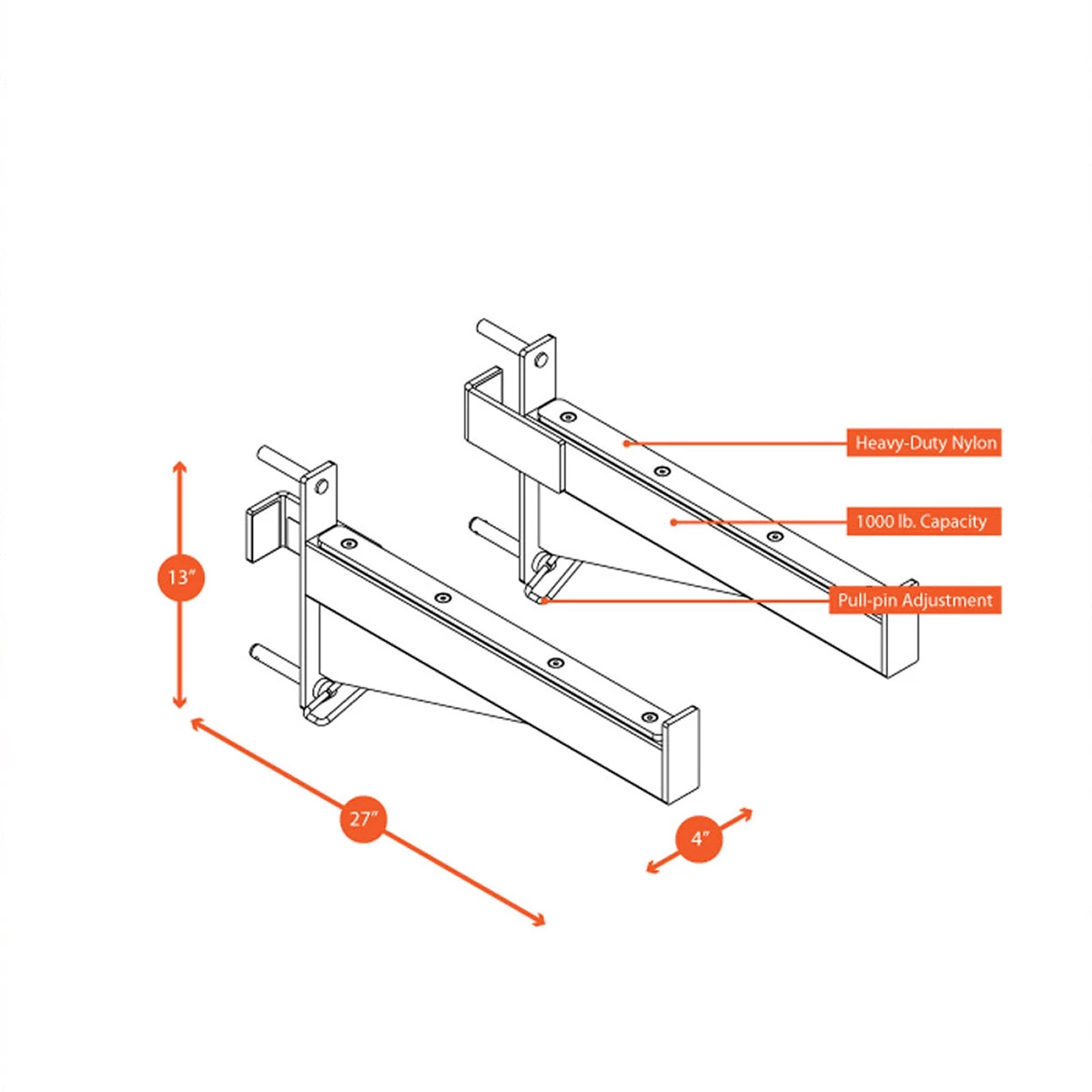 Heavy-Duty Nylon

1000 lb. Capacity

Pull-pin Adjustment

13"

27"

4"